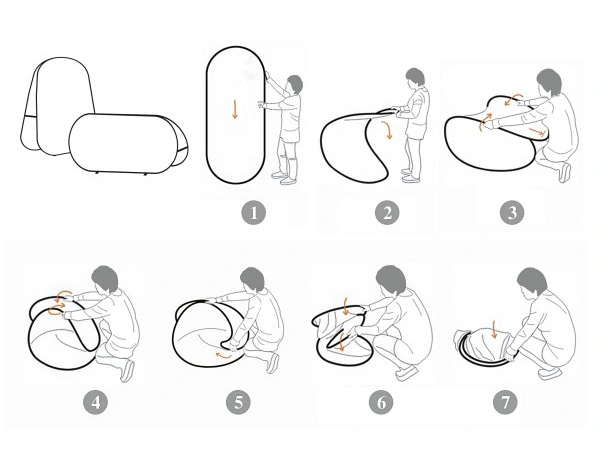 1

2

3

4

5

6

7